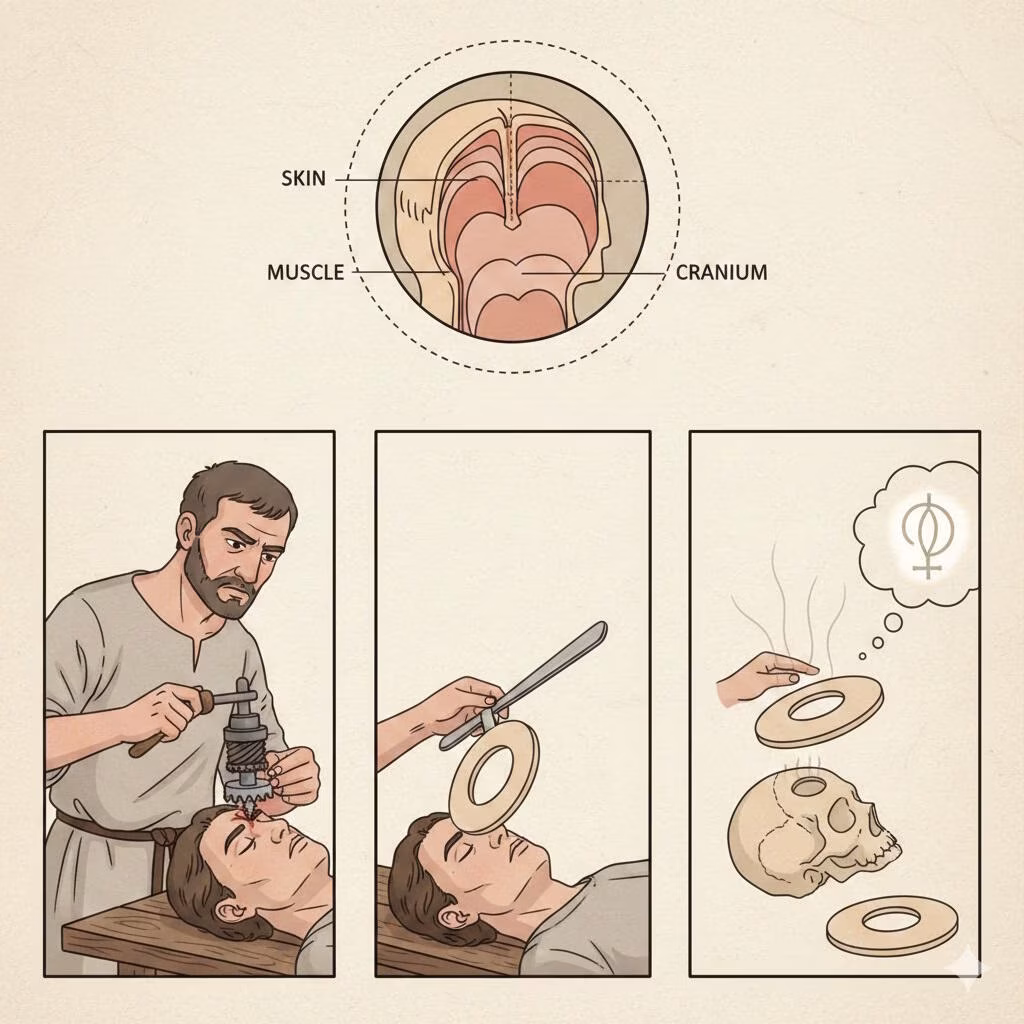 SKIN
MUSCLE
CRANIUM